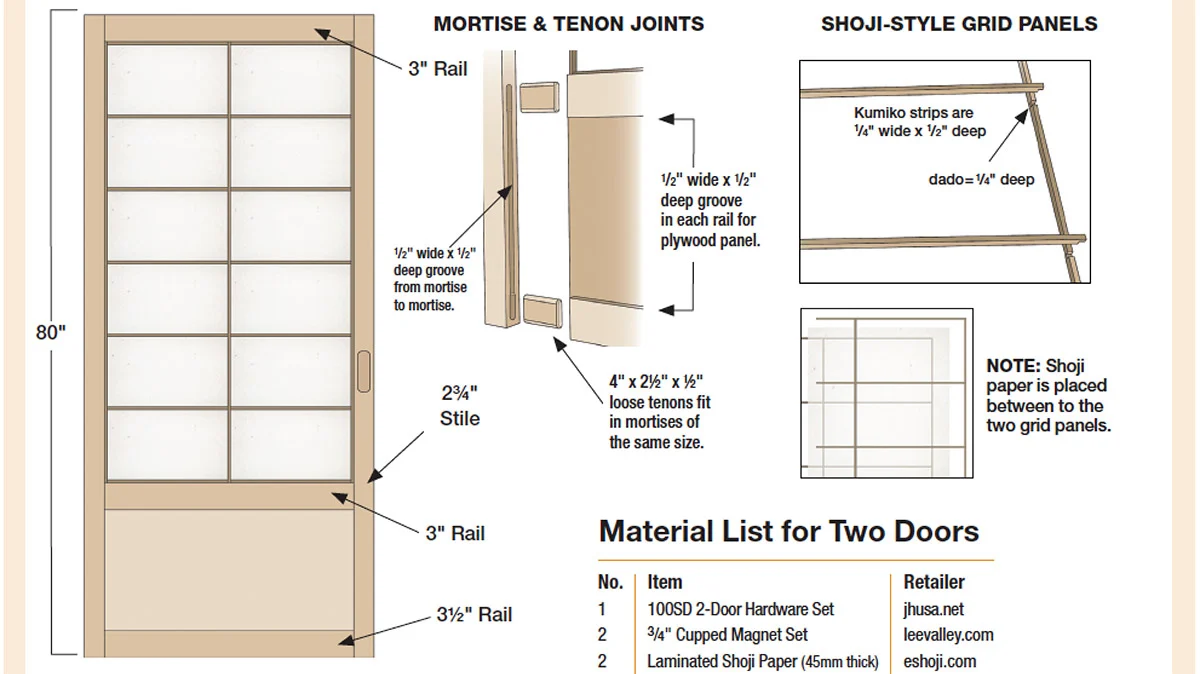 80"

3" Rail

2¾" Stile

3" Rail

3½" Rail

MORTISE & TENON JOINTS

½" wide x ½" deep groove from mortise to mortise.

½" wide x ½" deep groove in each rail for plywood panel.

4" x 2½" x ½" loose tenons fit in mortises of the same size.

SHOJI-STYLE GRID PANELS

Kumiko strips are ¼" wide x ½" deep

dado=¼" deep

NOTE: Shoji paper is placed between to the two grid panels.

Material List for Two Doors

| No. | Item | Retailer |
|---|---|---|
| 1 | 100SD 2-Door Hardware Set | jhusa.net |
| 2 | ¾" Cupped Magnet Set | leevalley.com |
| 2 | Laminated Shoji Paper (45mm thick) | eshoji.com |